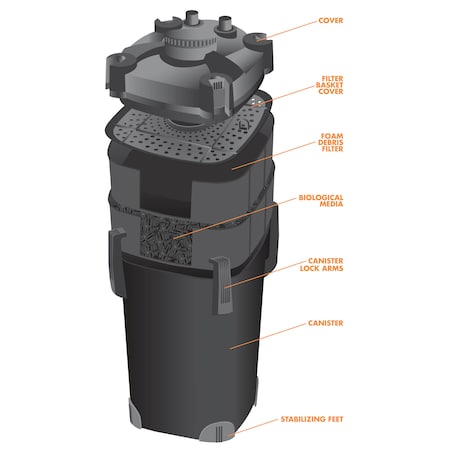 COVER

FILTER BASKET COVER

FOAM DEBRIS FILTER

BIOLOGICAL MEDIA

CANISTER LOCK ARMS

CANISTER

STABILIZING FEET